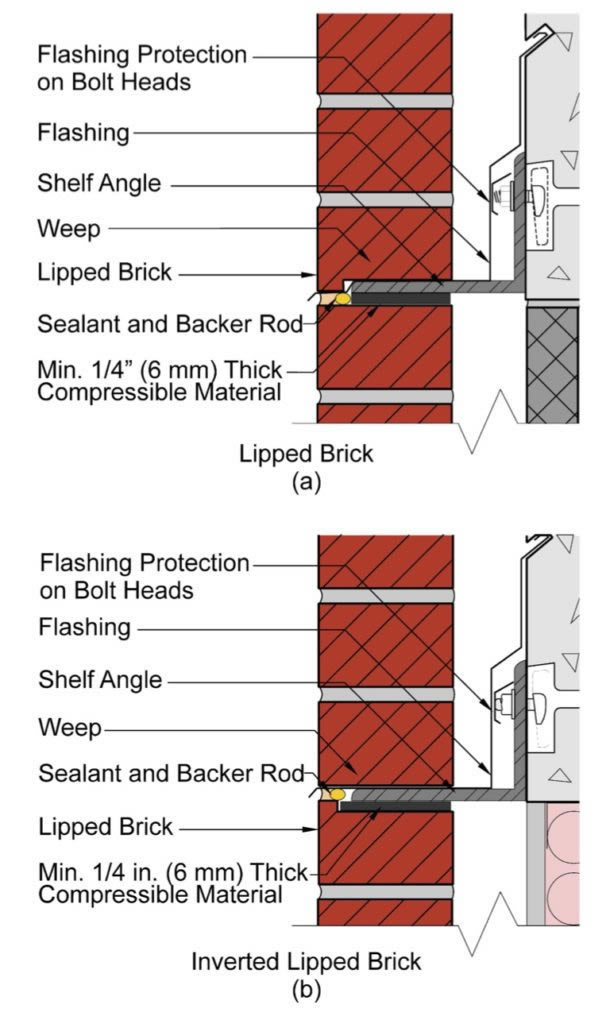 Flashing Protection on Bolt Heads
Flashing
Shelf Angle
Weep
Lipped Brick
Sealant and Backer Rod
Min. 1/4" (6 mm) Thick Compressible Material

Lipped Brick
(a)

Flashing Protection on Bolt Heads
Flashing
Shelf Angle
Weep
Sealant and Backer Rod
Lipped Brick
Min. 1/4 in. (6 mm) Thick Compressible Material

Inverted Lipped Brick
(b)